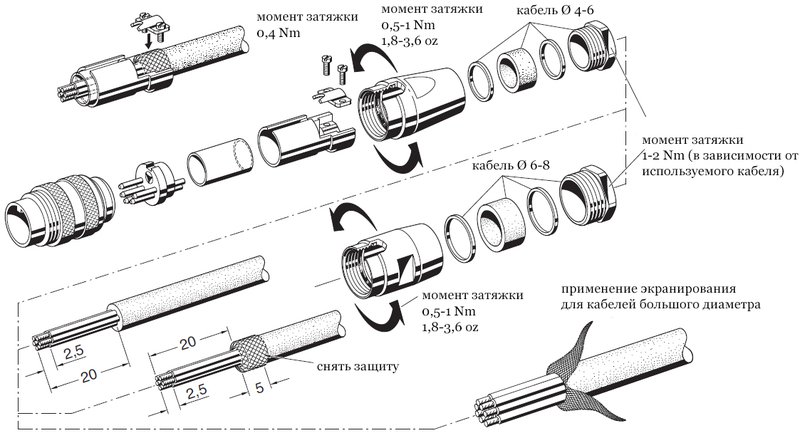 момент затяжки
0,4 Nm

момент затяжки
0,5-1 Nm
1,8-3,6 oz

кабель Ø 4-6

момент затяжки
1-2 Nm (в зависимости от используемого кабеля)

кабель Ø 6-8

момент затяжки
0,5-1 Nm
1,8-3,6 oz

применение экранирования
для кабелей большого диаметра

2,5
20

20
2,5
5
снять защиту