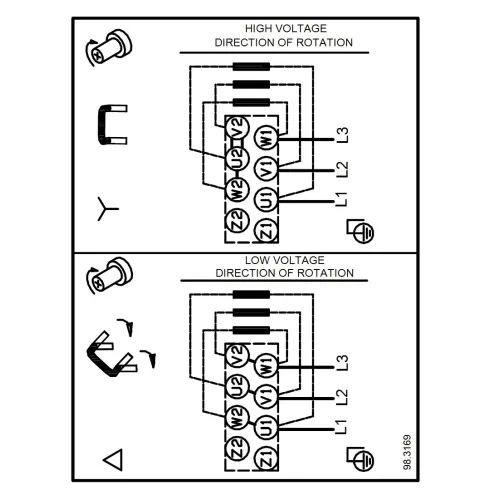 HIGH VOLTAGE
DIRECTION OF ROTATION

V2
W1
U2
V1
W2
U1
Z2
Z1
L3
L2
L1

LOW VOLTAGE
DIRECTION OF ROTATION

V2
W1
U2
V1
W2
U1
Z2
Z1
L3
L2
L1

98.3169