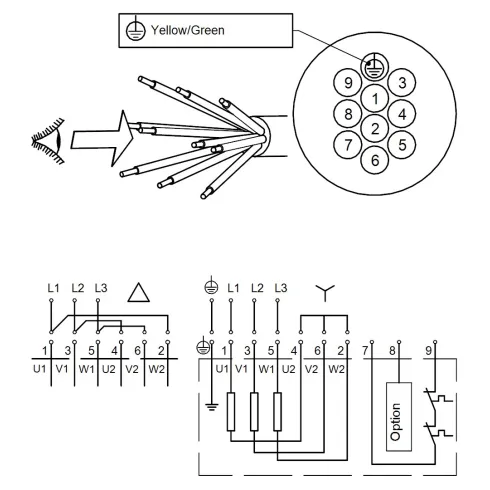 Yellow/Green

9
3
1
8
4
2
7
5
6

L1 L2 L3

1 3 5 4 6 2
U1 V1 W1 U2 V2 W2

L1 L2 L3

1 3 5 4 6 2 7 8 9
U1 V1 W1 U2 V2 W2

Option