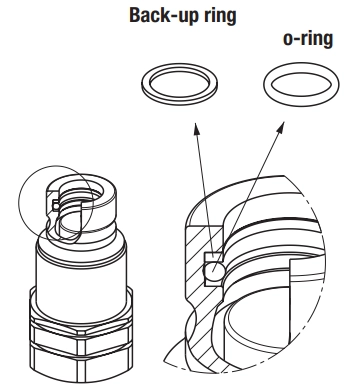 Back-up ring

o-ring