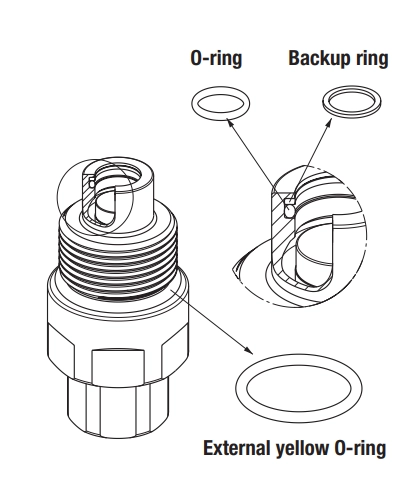 O-ring

Backup ring

External yellow O-ring