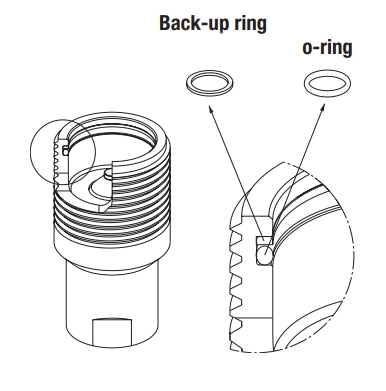 Back-up ring

o-ring