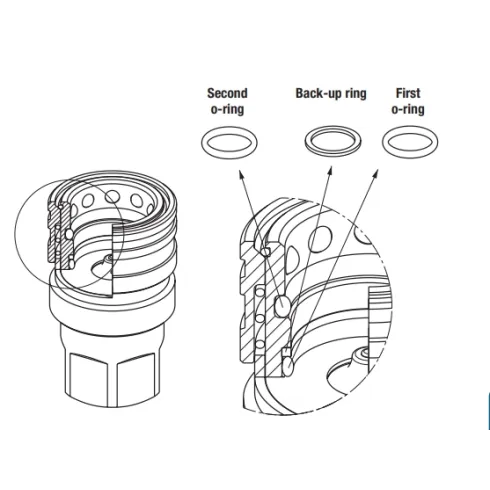 Second o-ring

Back-up ring

First o-ring