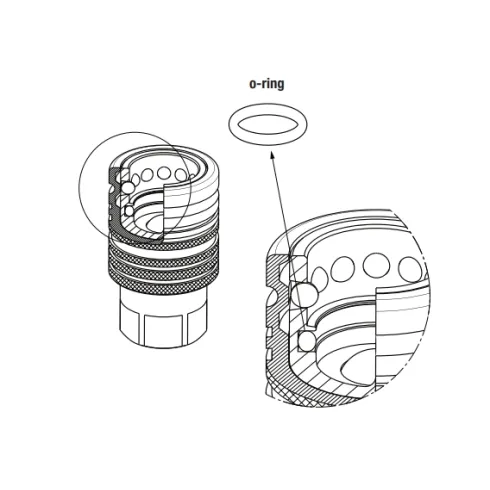 o-ring