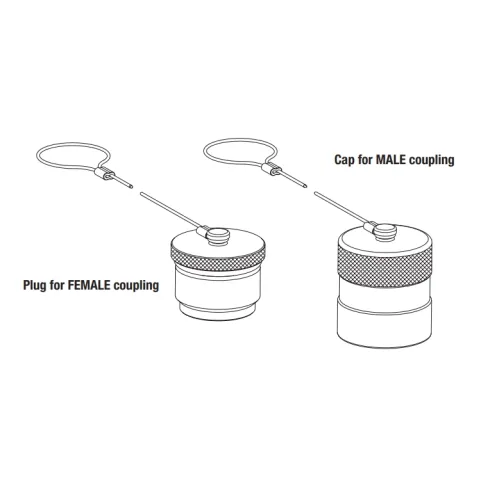 Cap for MALE coupling

Plug for FEMALE coupling