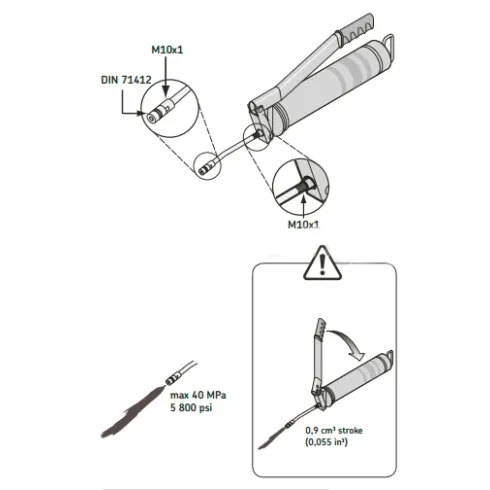 M10x1

DIN 71412

M10x1

max 40 MPa
5 800 psi

0,9 cm³ stroke
(0,055 in³)