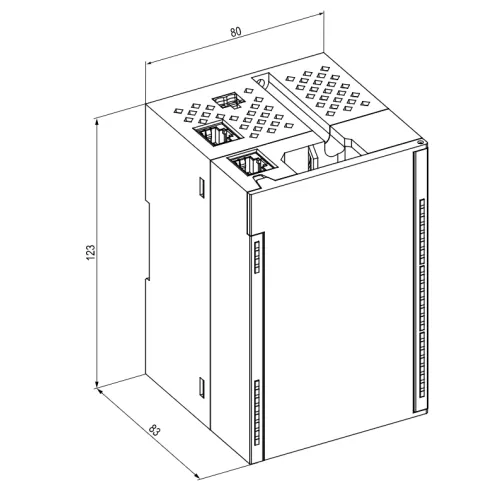 80

123

83