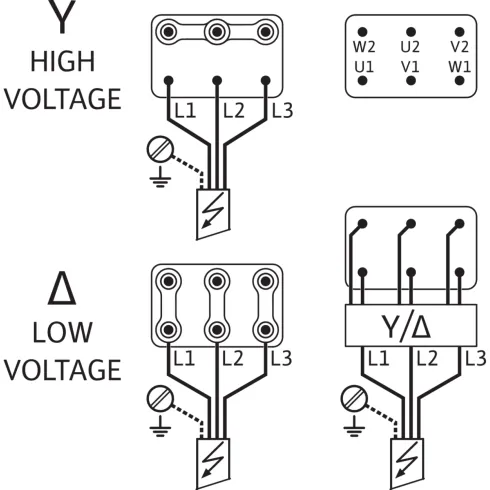 Y
HIGH
VOLTAGE

L1 L2 L3

W2 U2 V2
U1 V1 W1

Δ
LOW
VOLTAGE

L1 L2 L3

Y/Δ

L1 L2 L3