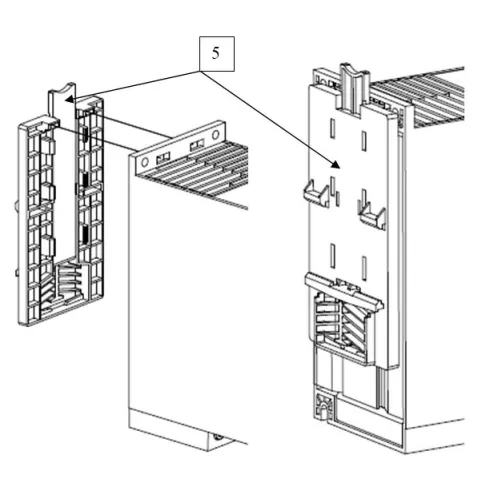 5