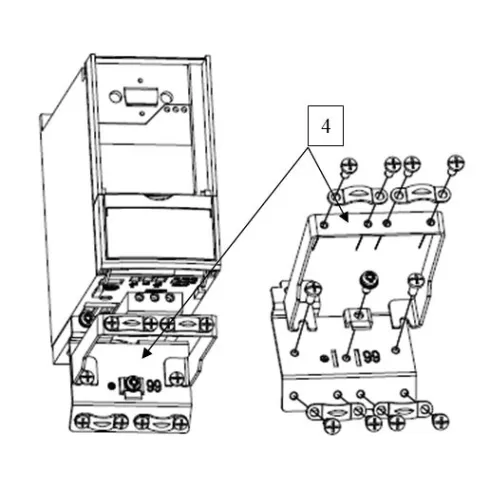 4

99

99