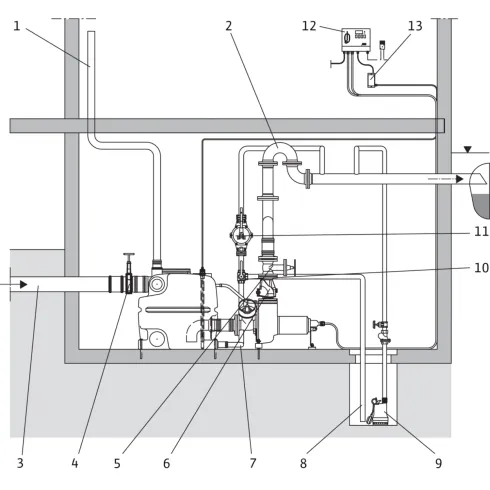 1
2
12
13
11
10
3
4
5
6
7
8
9